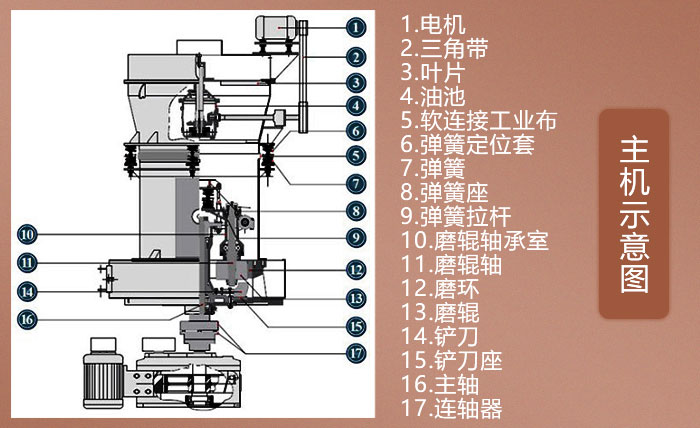 1
2
3
4
6
5
7
8
9
10
11
12
14
13
16
15
17

1.电机
2.三角带
3.叶片
4.油池
5.软连接工业布
6.弹簧定位套
7.弹簧
8.弹簧座
9.弹簧拉杆
10.磨辊轴承室
11.磨辊轴
12.磨环
13.磨辊
14.铲刀
15.铲刀座
16.主轴
17.连轴器

主机示意图